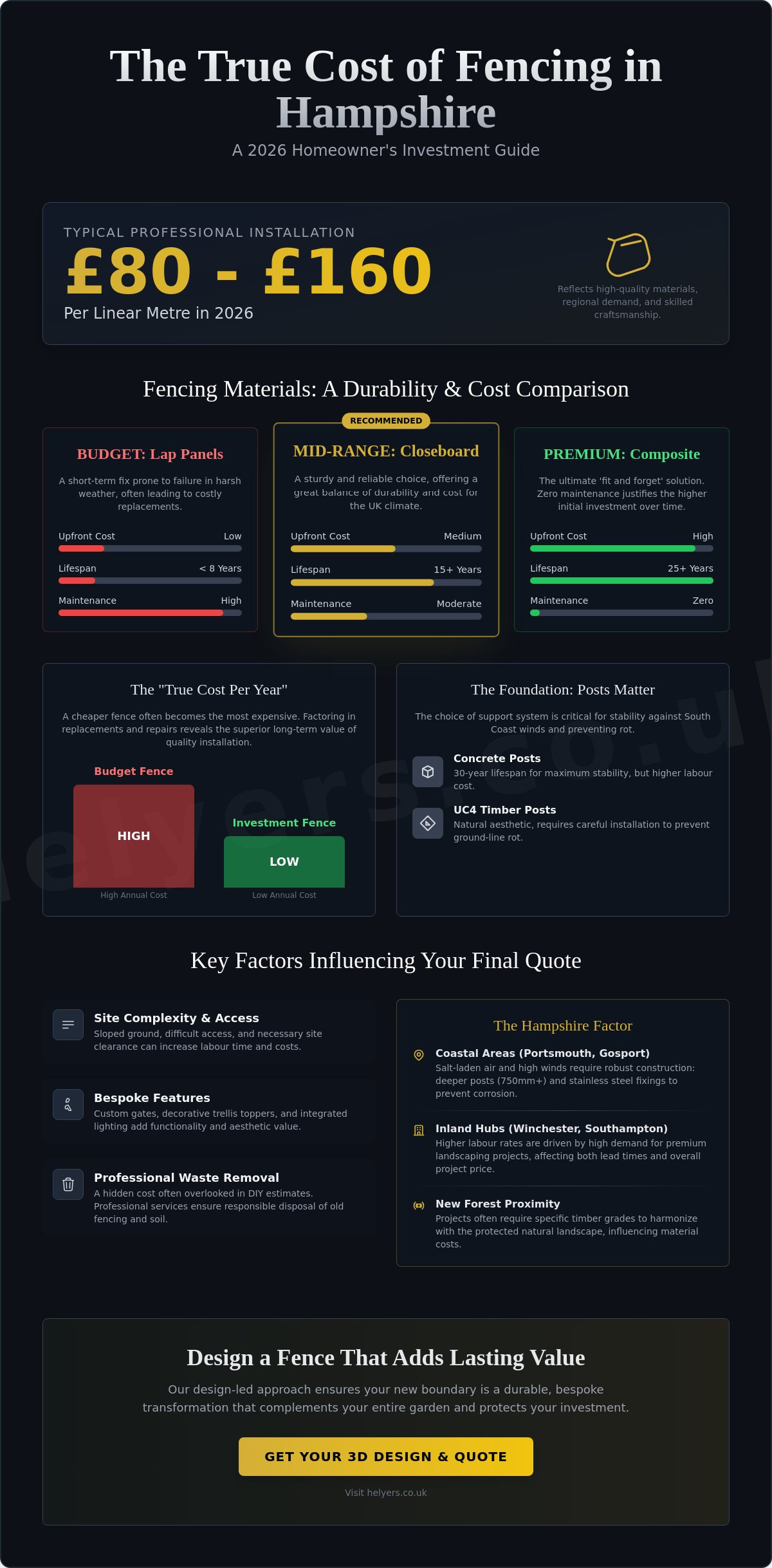 The True Cost of Fencing in Hampshire

A 2026 Homeowner's Investment Guide

TYPICAL PROFESSIONAL INSTALLATION

£80 - £160

Per Linear Metre in 2026

Reflects high-quality materials, regional demand, and skilled craftsmanship.

Fencing Materials: A Durability & Cost Comparison

BUDGET: Lap Panels

A short-term fix prone to failure in harsh weather, often leading to costly replacements.

Upfront Cost Low

Lifespan < 8 Years

Maintenance High

RECOMMENDED

MID-RANGE: Closeboard

A sturdy and reliable choice, offering a great balance of durability and cost for the UK climate.

Upfront Cost Medium

Lifespan 15+ Years

Maintenance Moderate

PREMIUM: Composite

The ultimate 'fit and forget' solution. Zero maintenance justifies the higher initial investment over time.

Upfront Cost High

Lifespan 25+ Years

Maintenance Zero

The "True Cost Per Year"

A cheaper fence often becomes the most expensive. Factoring in replacements and repairs reveals the superior long-term value of quality installation.

Budget Fence

HIGH

High Annual Cost

Investment Fence

LOW

Low Annual Cost

The Foundation: Posts Matter

The choice of support system is critical for stability against South Coast winds and preventing rot.

Concrete Posts

30-year lifespan for maximum stability, but higher labour cost.

UC4 Timber Posts

Natural aesthetic, requires careful installation to prevent ground-line rot.

helyers.co.uk

Key Factors Influencing Your Final Quote

Site Complexity & Access

Sloped ground, difficult access, and necessary site clearance can increase labour time and costs.

Bespoke Features

Custom gates, decorative trellis toppers, and integrated lighting add functionality and aesthetic value.

Professional Waste Removal

A hidden cost often overlooked in DIY estimates. Professional services ensure responsible disposal of old fencing and soil.

The Hampshire Factor

Coastal Areas (Portsmouth, Gosport)

Salt-laden air and high winds require robust construction: deeper posts (750mm+) and stainless steel fixings to prevent corrosion.

Inland Hubs (Winchester, Southampton)

Higher labour rates are driven by high demand for premium landscaping projects, affecting both lead times and overall project price.

New Forest Proximity

Projects often require specific timber grades to harmonize with the protected natural landscape, influencing material costs.

Design a Fence That Adds Lasting Value

Our design-led approach ensures your new boundary is a durable, bespoke transformation that complements your entire garden and protects your investment.

GET YOUR 3D DESIGN & QUOTE

Visit helyers.co.uk